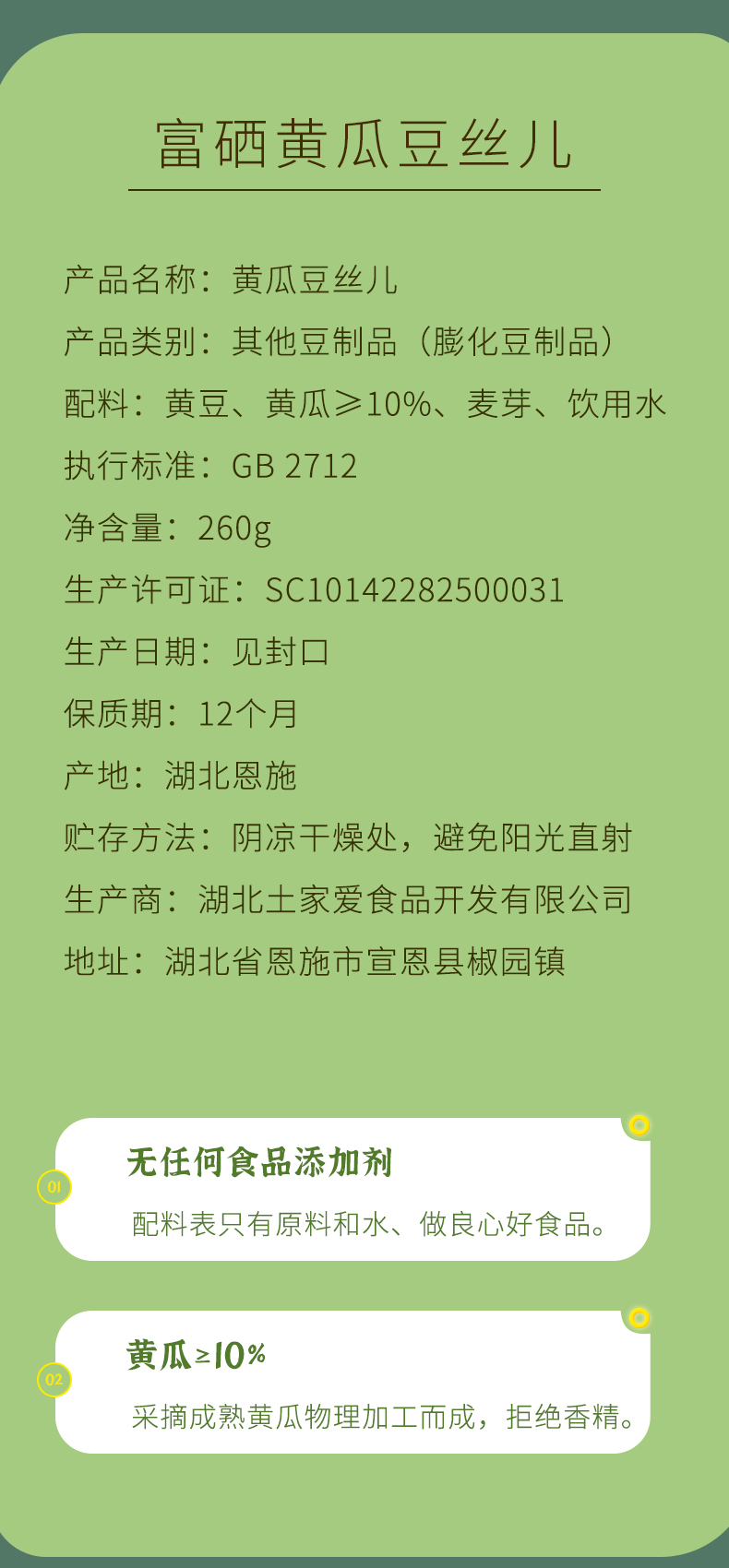 富硒黄瓜豆丝儿

产品名称：黄瓜豆丝儿

产品类别：其他豆制品（膨化豆制品）

配料：黄豆、黄瓜≥10%、麦芽、饮用水

执行标准：GB 2712

净含量：260g

生产许可证：SC10142282500031

生产日期：见封口

保质期：12个月

产地：湖北恩施

贮存方法：阴凉干燥处，避免阳光直射

生产商：湖北土家爱食品开发有限公司

地址：湖北省恩施市宣恩县椒园镇

01

无任何食品添加剂

配料表只有原料和水、做良心好食品。

02

黄瓜≥10%

采摘成熟黄瓜物理加工而成，拒绝香精。